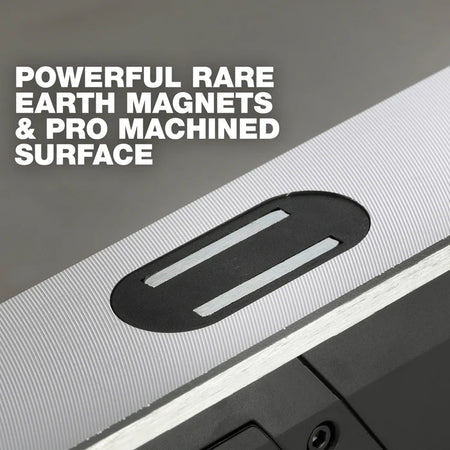 POWERFUL RARE EARTH MAGNETS & PRO MACHINED SURFACE